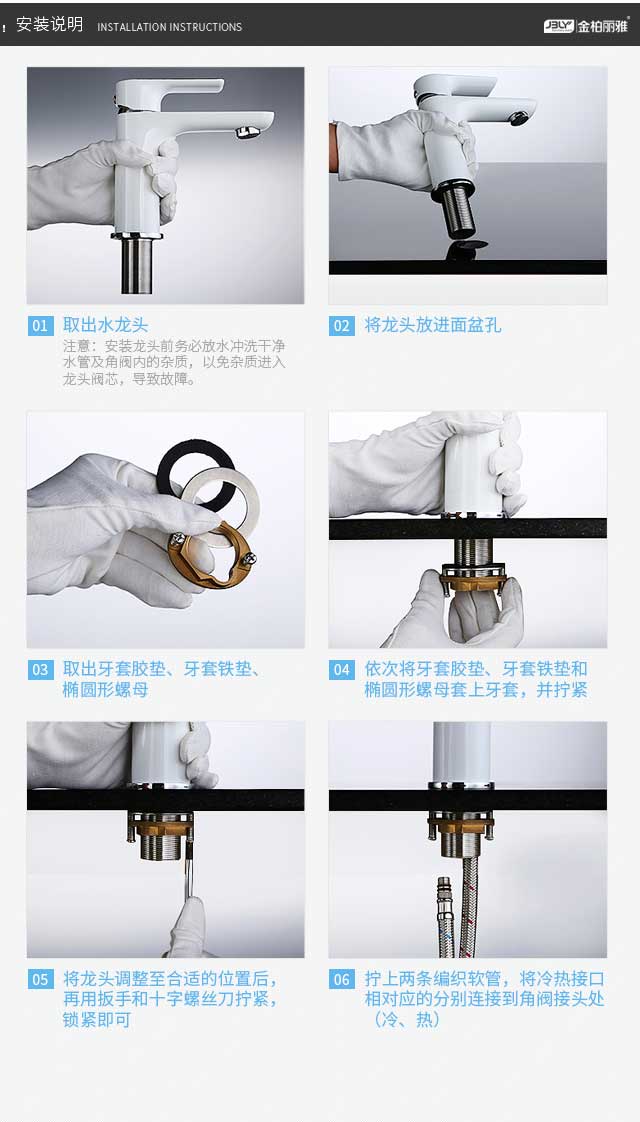 安装说明 INSTALLATION INSTRUCTIONS

JBLY 金柏丽雅

01 取出水龙头

注意：安装龙头前务必放水冲洗干净水管及角阀内的杂质，以免杂质进入龙头阀芯，导致故障。

02 将龙头放进面盆孔

03 取出牙套胶垫、牙套铁垫、椭圆形螺母

04 依次将牙套胶垫、牙套铁垫和椭圆形螺母套上牙套，并拧紧

05 将龙头调整至合适的位置后，再用扳手和十字螺丝刀拧紧，锁紧即可

06 拧上两条编织软管，将冷热接口相对应的分别连接到角阀接头处（冷、热）